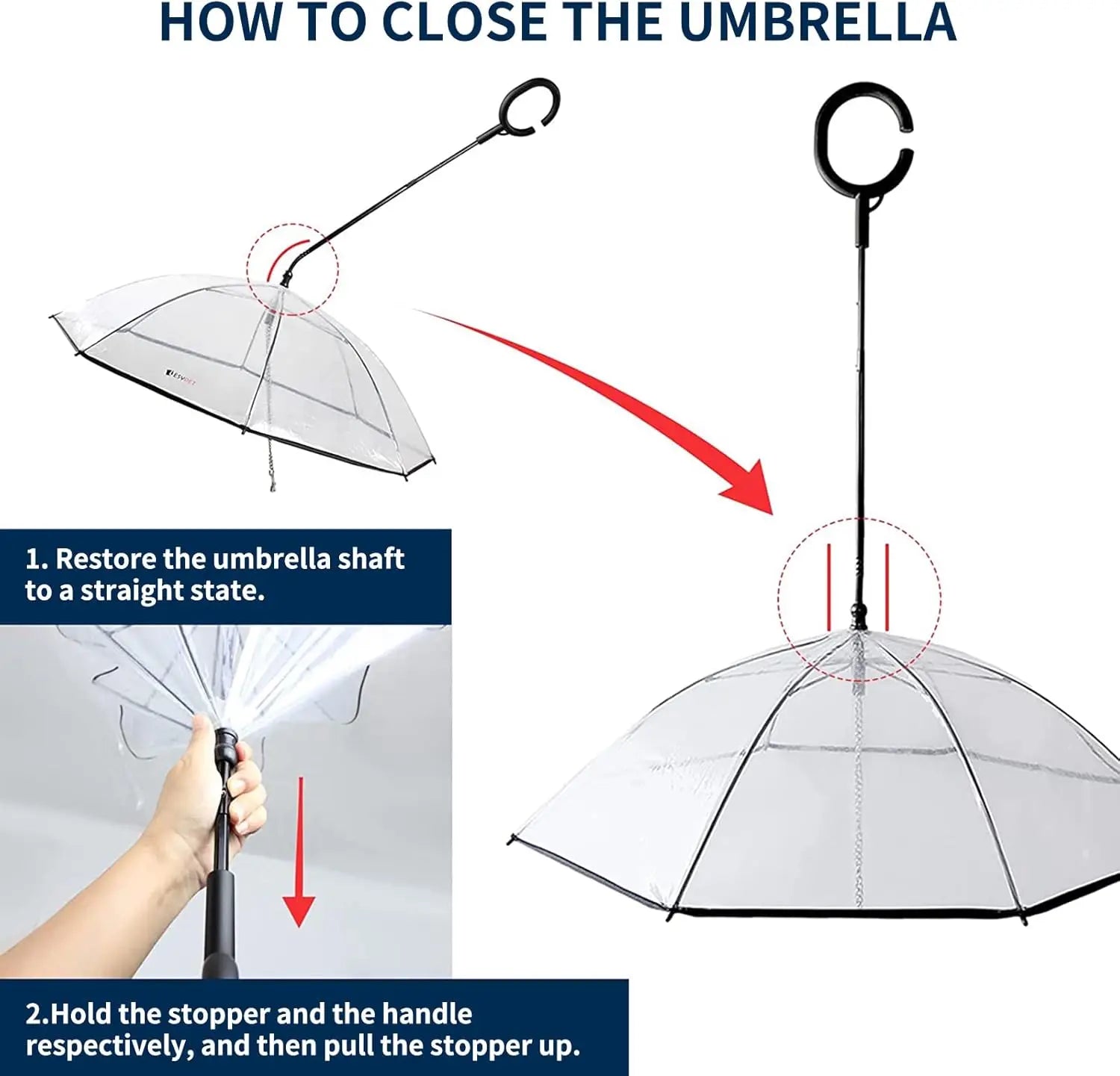 HOW TO CLOSE THE UMBRELLA

1. Restore the umbrella shaft to a straight state.

2.Hold the stopper and the handle respectively, and then pull the stopper up.