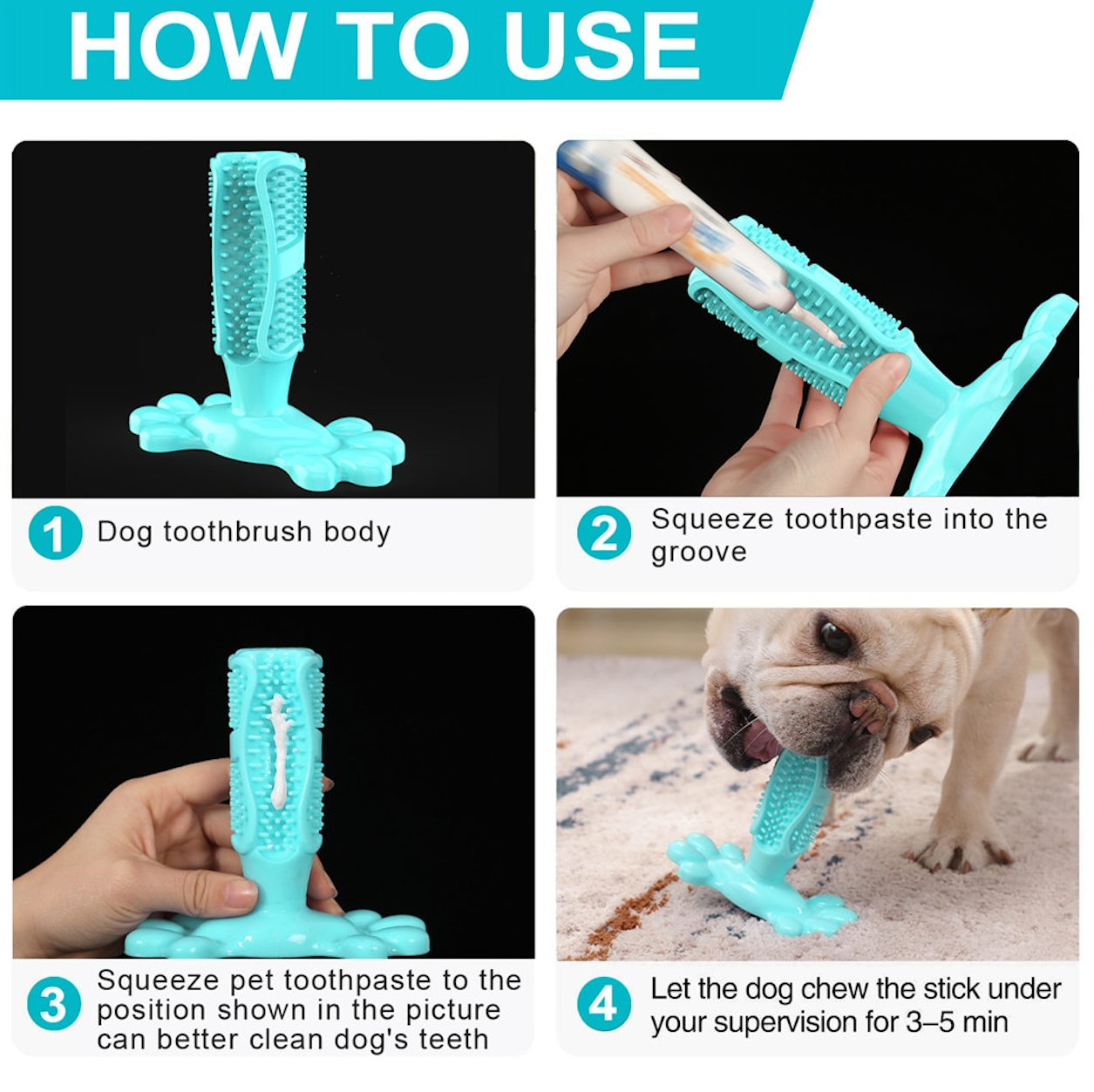 HOW TO USE

1 Dog toothbrush body

2 Squeeze toothpaste into the groove

3 Squeeze pet toothpaste to the position shown in the picture can better clean dog's teeth

4 Let the dog chew the stick under your supervision for 3–5 min